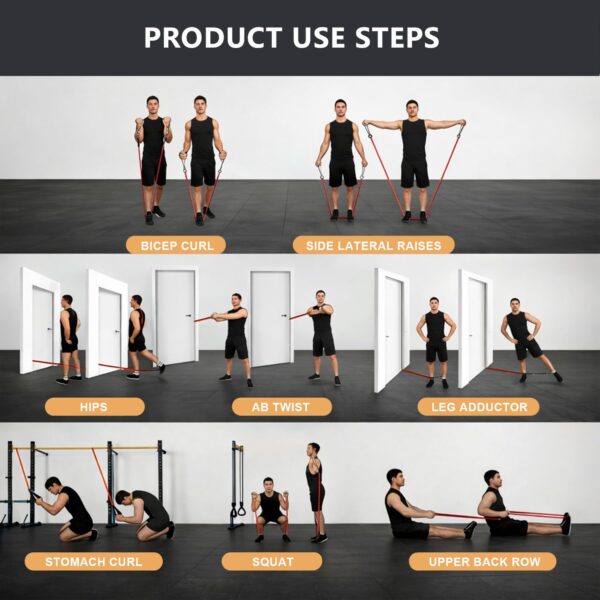 PRODUCT USE STEPS

BICEP CURL

SIDE LATERAL RAISES

HIPS

AB TWIST

LEG ADDUCTOR

STOMACH CURL

SQUAT

UPPER BACK ROW