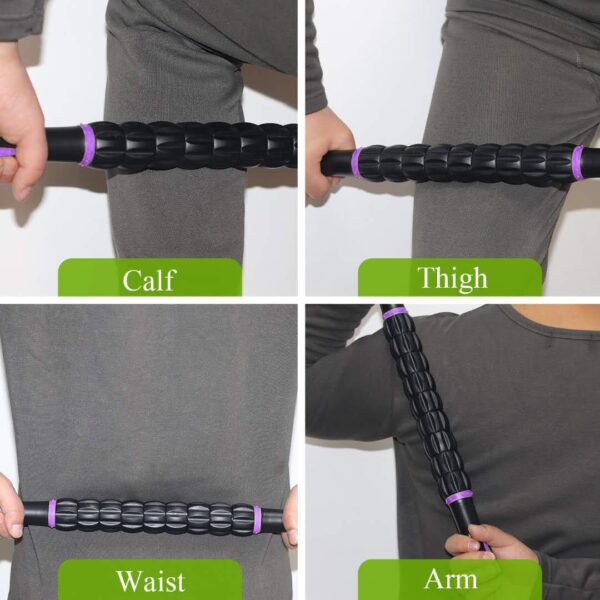 Calf

Thigh

Waist

Arm